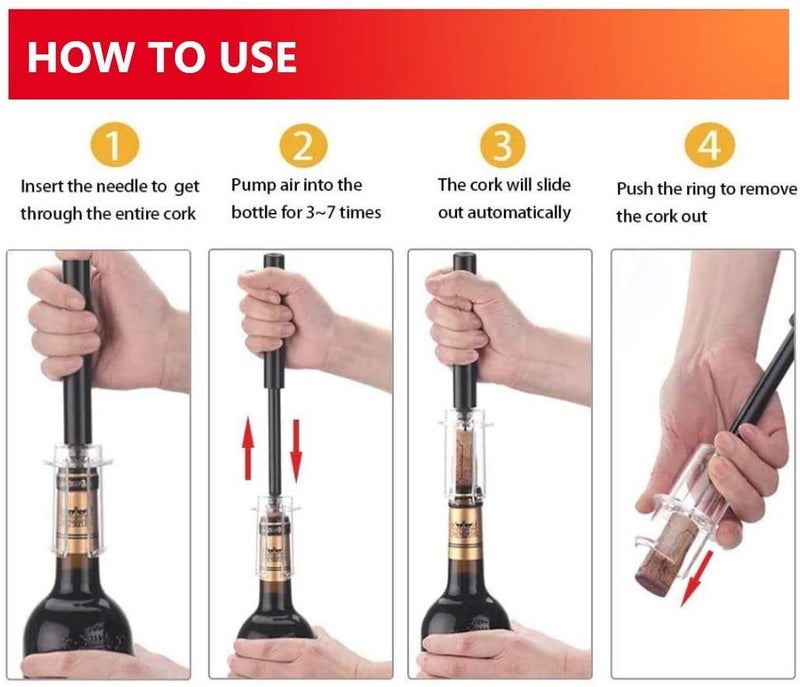 HOW TO USE

1
Insert the needle to get through the entire cork

2
Pump air into the bottle for 3~7 times

3
The cork will slide out automatically

4
Push the ring to remove the cork out